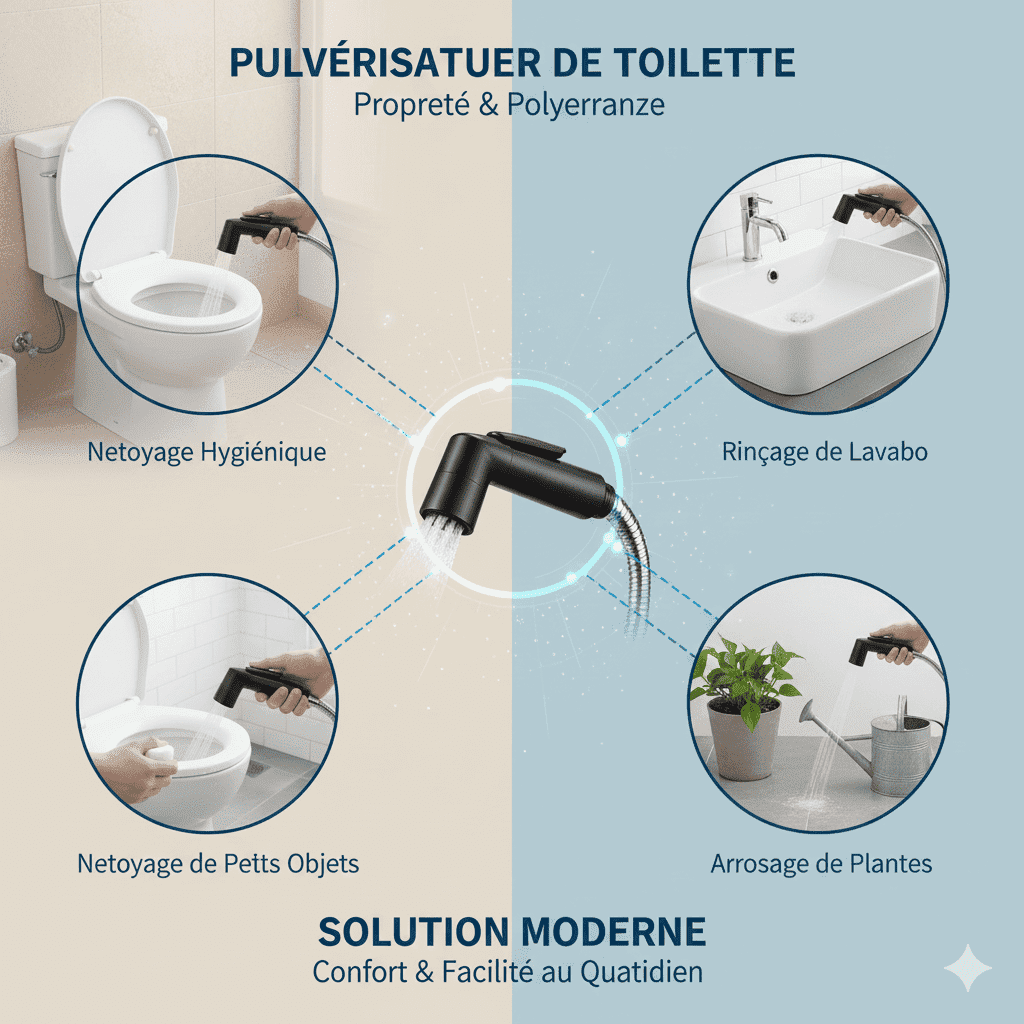 PULVÉRISATUER DE TOILETTE
Propreté & Polyerranze

Netoyage Hygiénique

Rinçage de Lavabo

Netoyage de Petts Objets

Arrosage de Plantes

SOLUTION MODERNE
Confort & Facilité au Quatidien