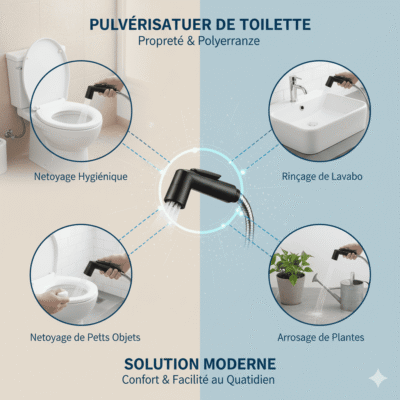 PULVÉRISATUER DE TOILETTE
Propreté & Polyerranze

Netoyage Hygiénique

Rinçage de Lavabo

Netoyage de Petts Objets

Arrosage de Plantes

SOLUTION MODERNE
Confort & Facilité au Quatidien