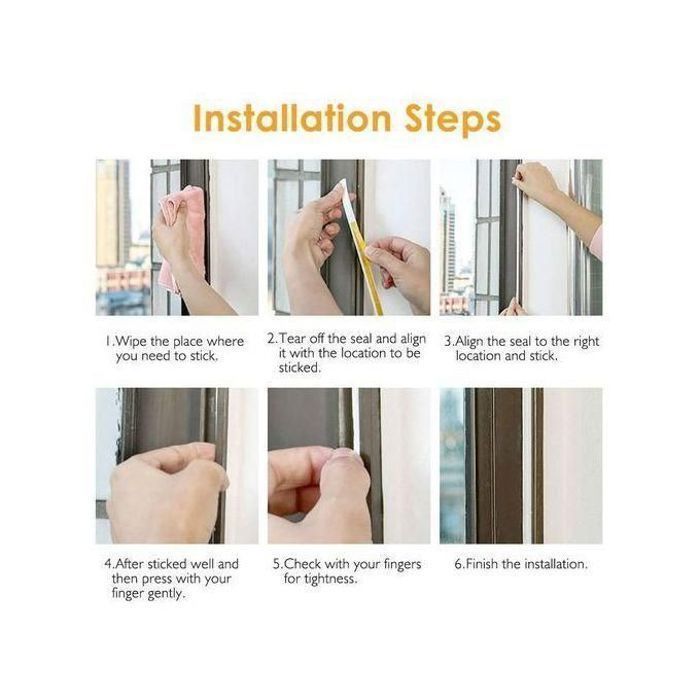 Installation Steps

1.Wipe the place where you need to stick.

2.Tear off the seal and align it with the location to be sticked.

3.Align the seal to the right location and stick.

4.After sticked well and then press with your finger gently.

5.Check with your fingers for tightness.

6.Finish the installation.